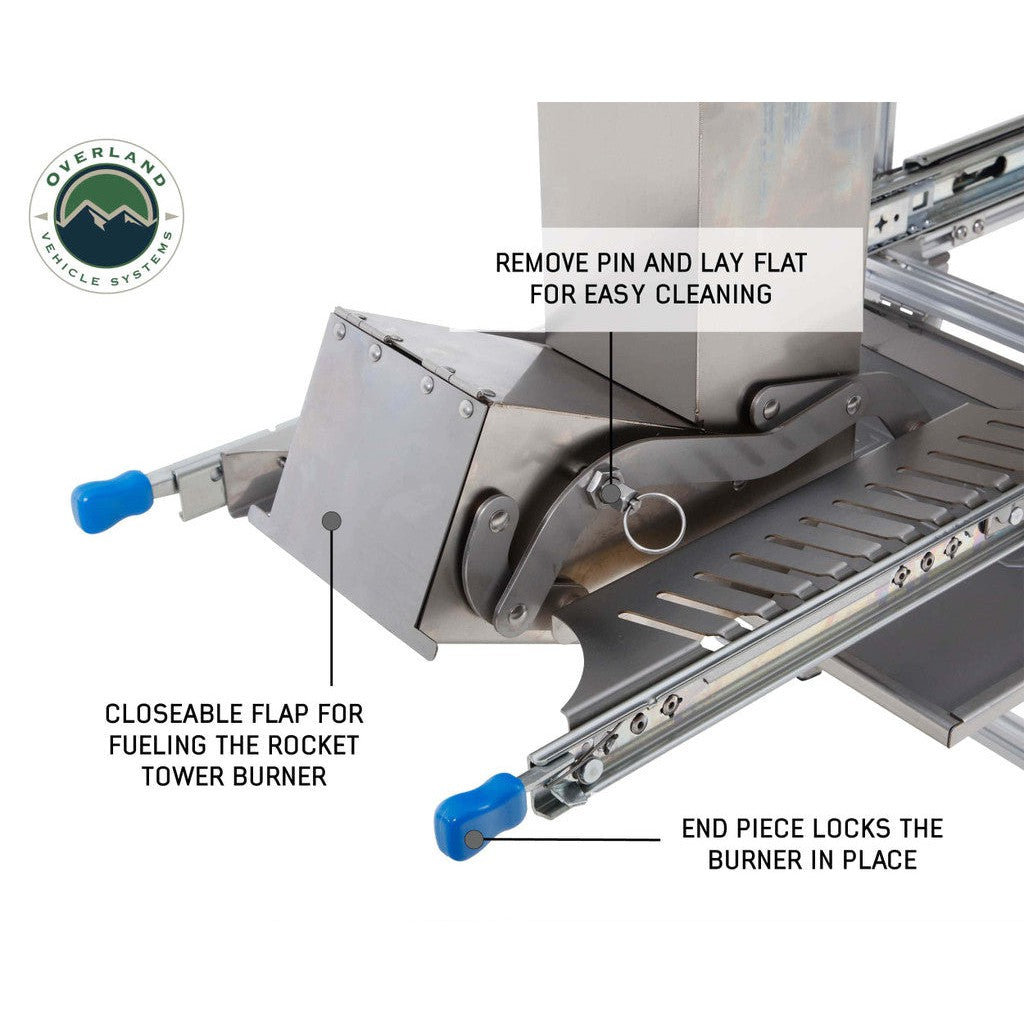 OVERLAND
VEHICLE SYSTEMS

REMOVE PIN AND LAY FLAT FOR EASY CLEANING

CLOSEABLE FLAP FOR FUELING THE ROCKET TOWER BURNER

END PIECE LOCKS THE BURNER IN PLACE